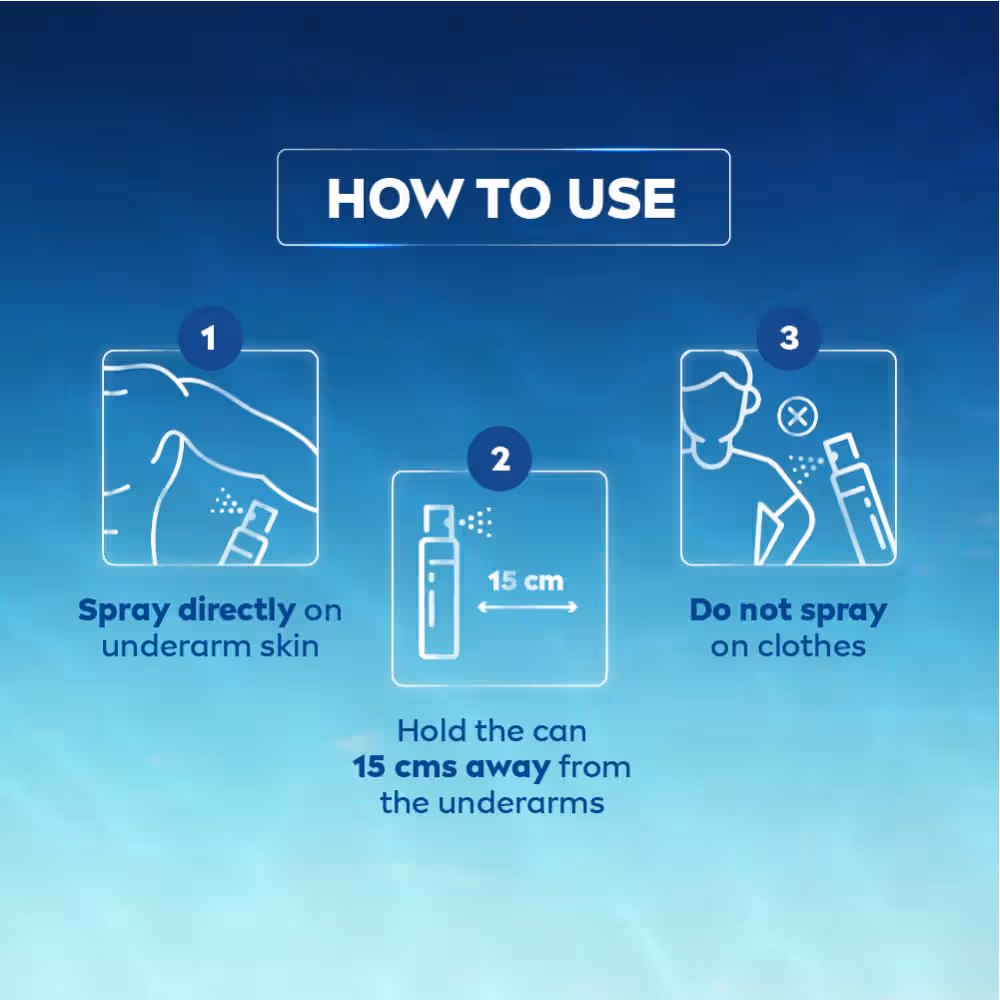 HOW TO USE

1

Spray directly on underarm skin

2

15 cm

Hold the can 15 cms away from the underarms

3

Do not spray on clothes